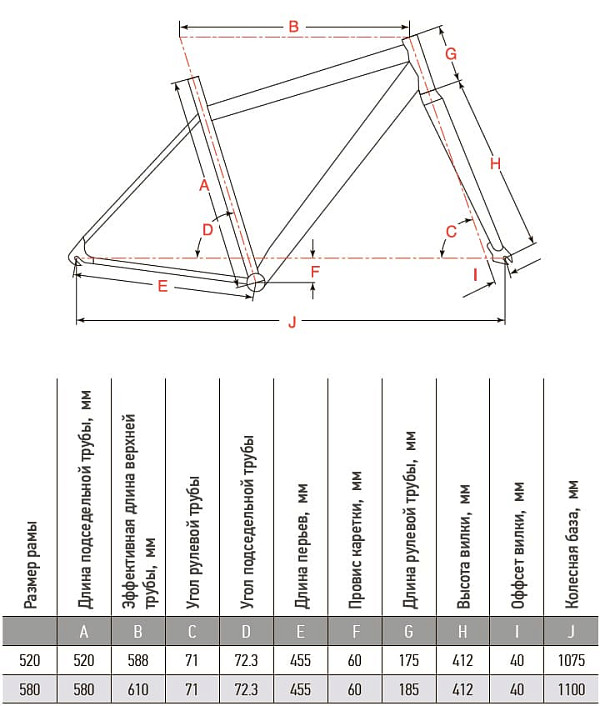 B
G
A
H
D
C
F
I
E
J

| Размер рамы | Длина подседельной трубы, мм | Эффективная длина верхней трубы, мм | Угол рулевой трубы | Угол подседельной трубы | Длина перьев, мм | Провис каретки, мм | Длина рулевой трубы, мм | Высота вилки, мм | Оффсет вилки, мм | Колесная база, мм |
|---|---|---|---|---|---|---|---|---|---|---|
|  | A | B | C | D | E | F | G | H | I | J |
| 520 | 520 | 588 | 71 | 72.3 | 455 | 60 | 175 | 412 | 40 | 1075 |
| 580 | 580 | 610 | 71 | 72.3 | 455 | 60 | 185 | 412 | 40 | 1100 |